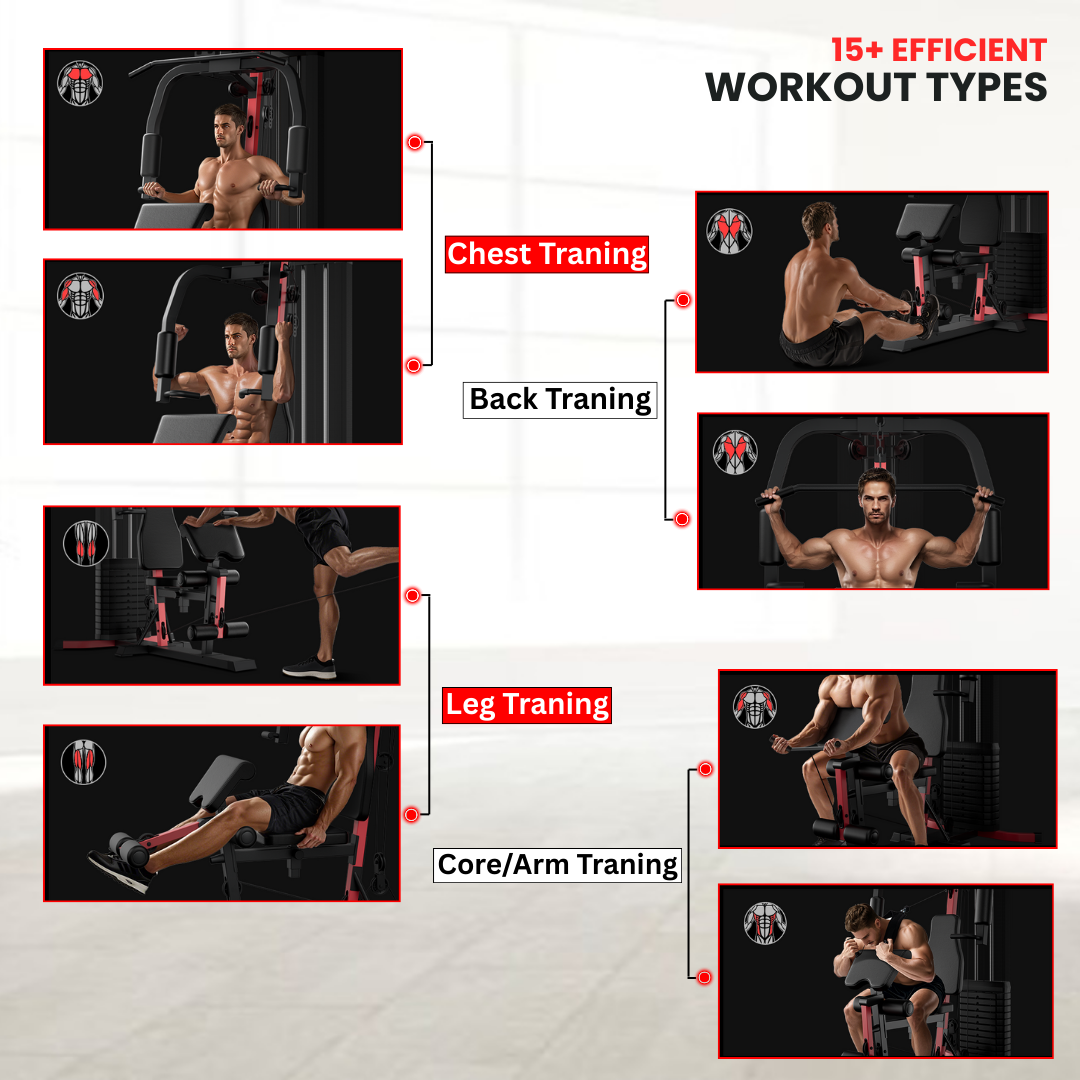 15+ EFFICIENT
WORKOUT TYPES

Chest Traning

Back Traning

Leg Traning

Core/Arm Traning